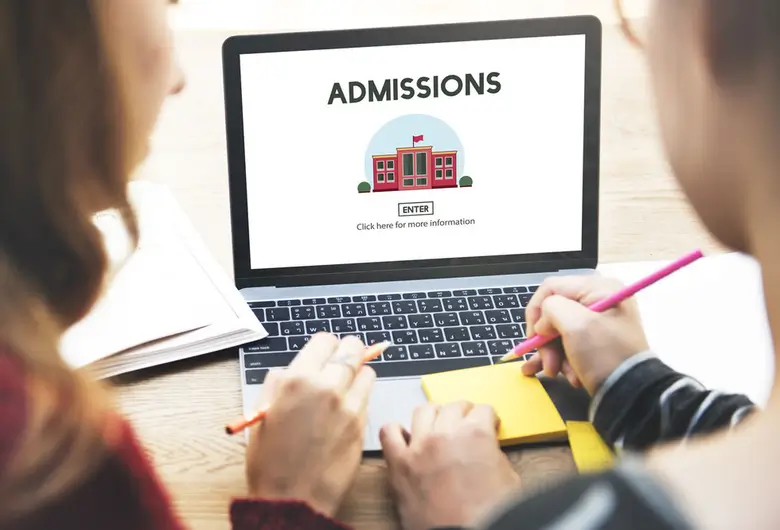 ADMISSIONS

ENTER

Click here for more information